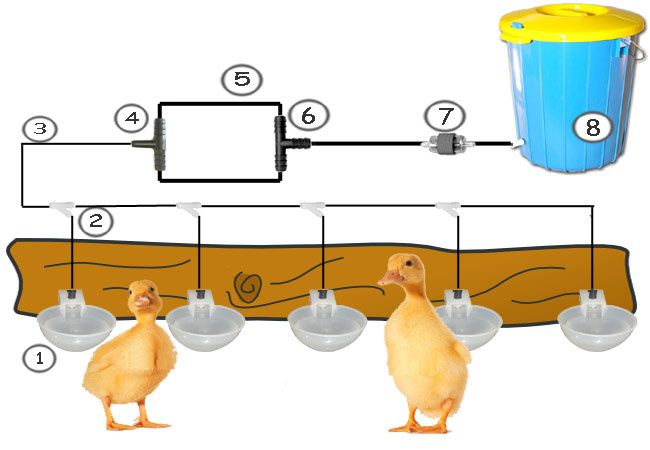 5
4
6
7
8
3
2
1